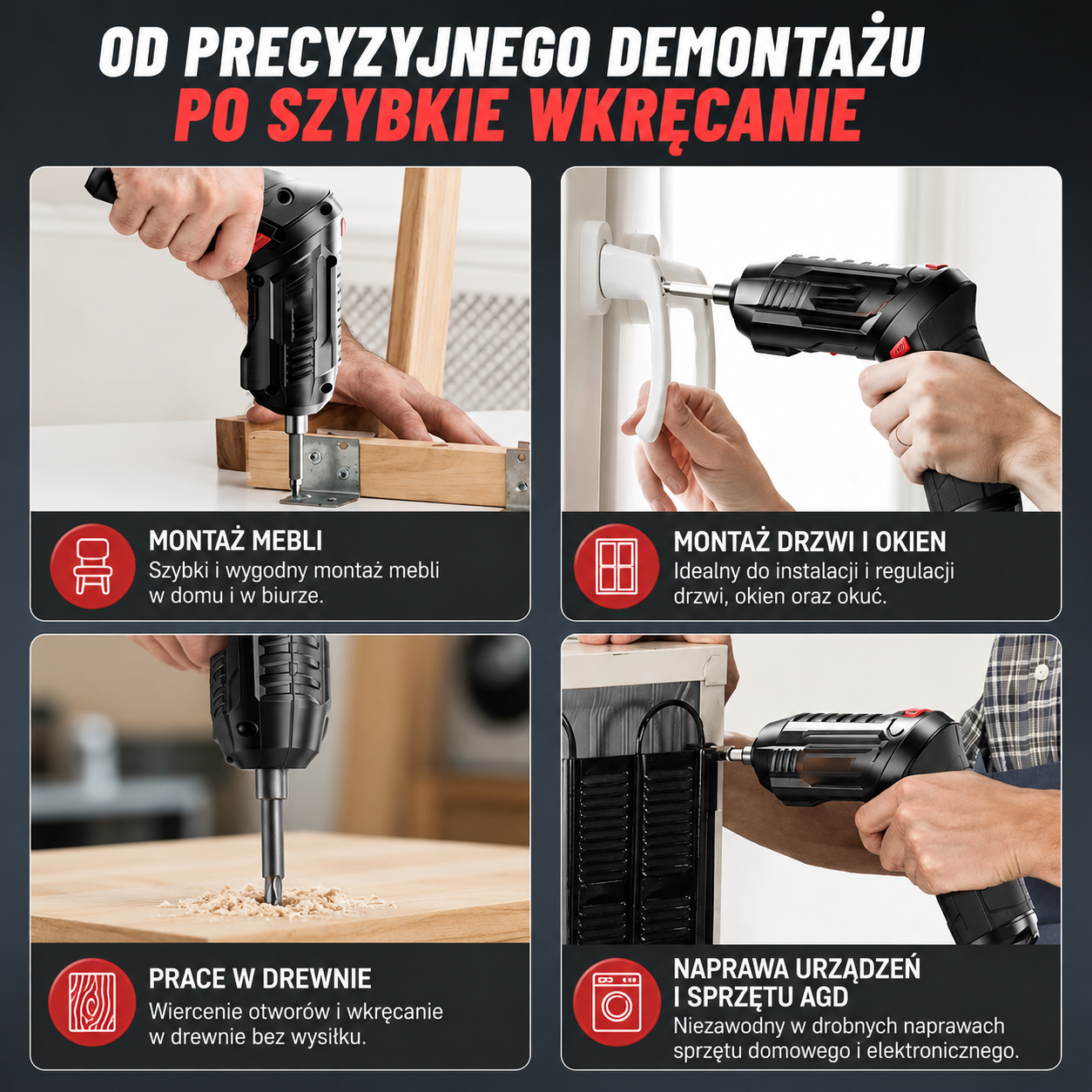 OD PRECYZYJNEGO DEMONTAŻU
PO SZYBKIE WKRĘCANIE

MONTAŻ MEBLI
Szybki i wygodny montaż mebli w domu i w biurze.

MONTAŻ DRZWI I OKIEN
Idealny do instalacji i regulacji drzwi, okien oraz okuć.

PRACE W DREWNIE
Wiercenie otworów i wkręcanie w drewnie bez wysiłku.

NAPRAWA URZĄDZEŃ I SPRZĘTU AGD
Niezawodny w drobnych naprawach sprzętu domowego i elektronicznego.